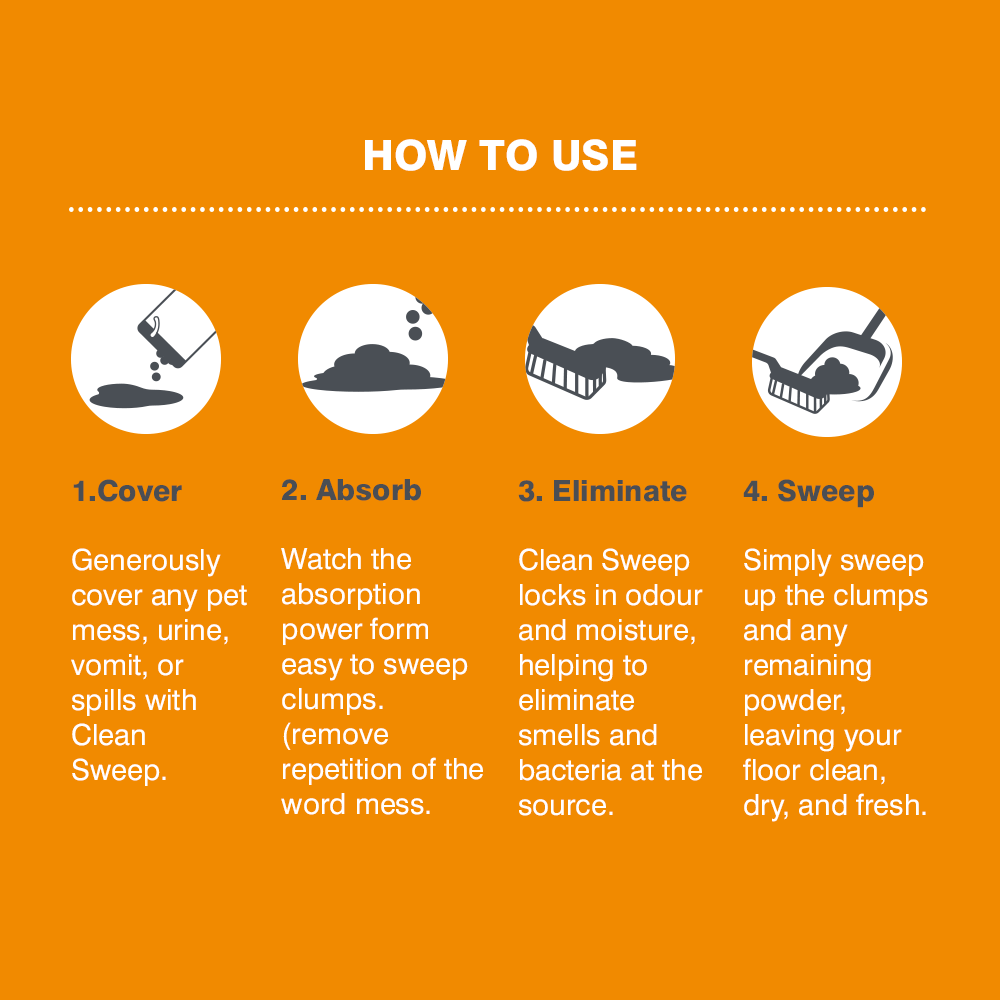 HOW TO USE

1.Cover

Generously cover any pet mess, urine, vomit, or spills with Clean Sweep.

2. Absorb

Watch the absorption power form easy to sweep clumps. (remove repetition of the word mess.

3. Eliminate

Clean Sweep locks in odour and moisture, helping to eliminate smells and bacteria at the source.

4. Sweep

Simply sweep up the clumps and any remaining powder, leaving your floor clean, dry, and fresh.