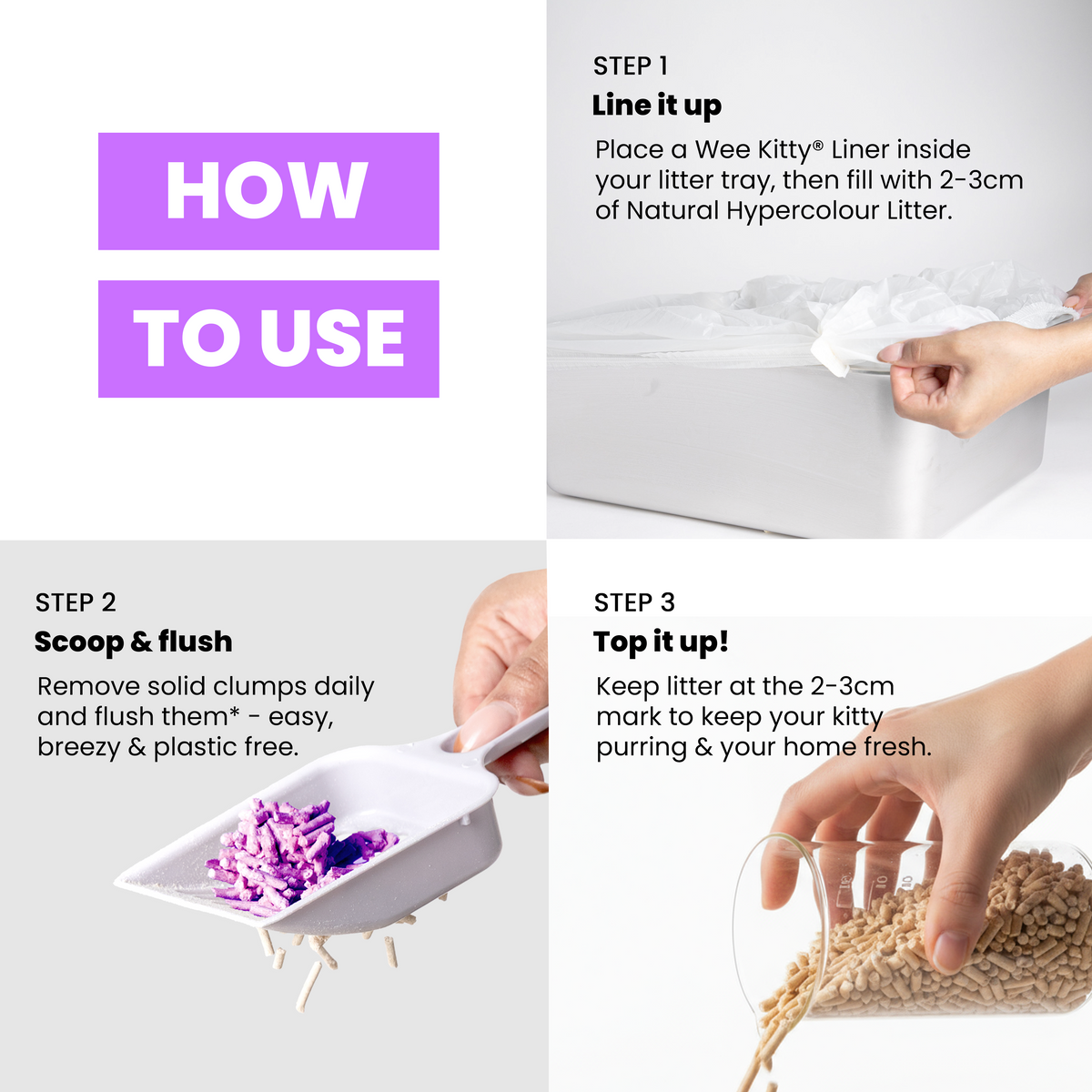 HOW

TO USE

STEP 1
Line it up
Place a Wee Kitty® Liner inside your litter tray, then fill with 2-3cm of Natural Hypercolour Litter.

STEP 2
Scoop & flush
Remove solid clumps daily and flush them* - easy, breezy & plastic free.

STEP 3
Top it up!
Keep litter at the 2-3cm mark to keep your kitty purring & your home fresh.